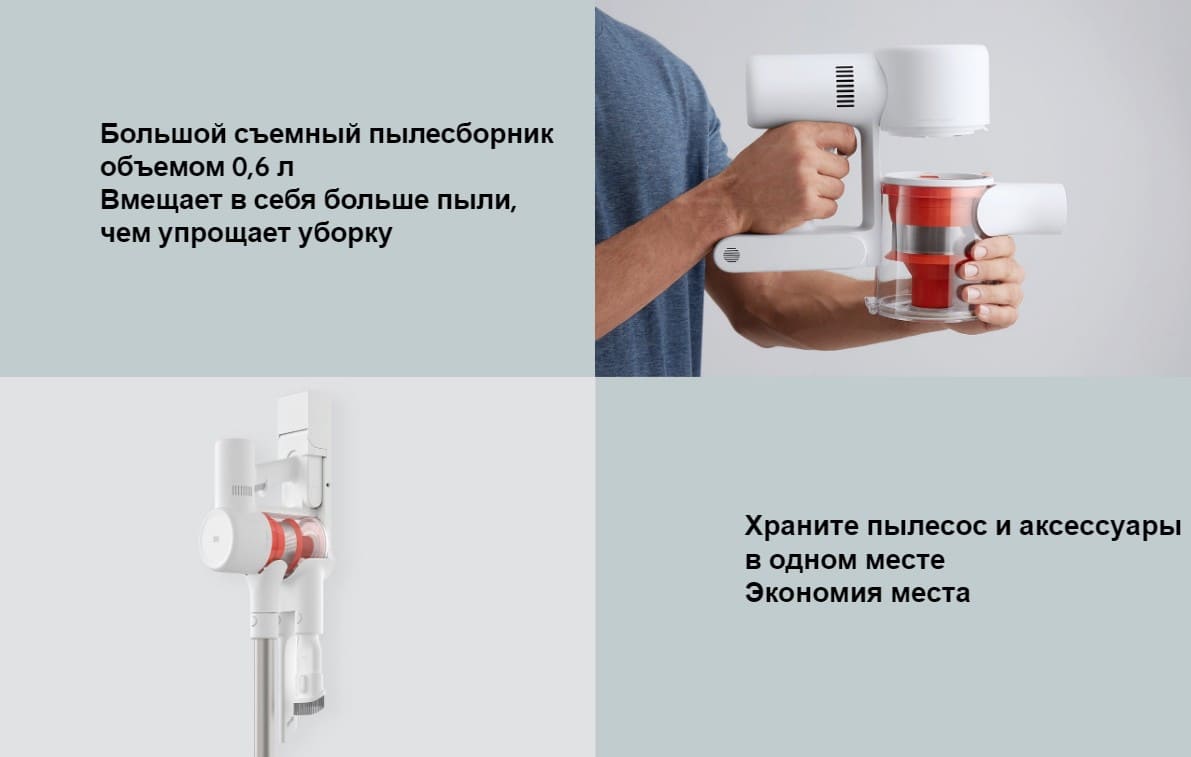 Большой съемный пылесборник объемом 0,6 л
Вмещает в себя больше пыли, чем упрощает уборку

Храните пылесос и аксессуары в одном месте
Экономия места